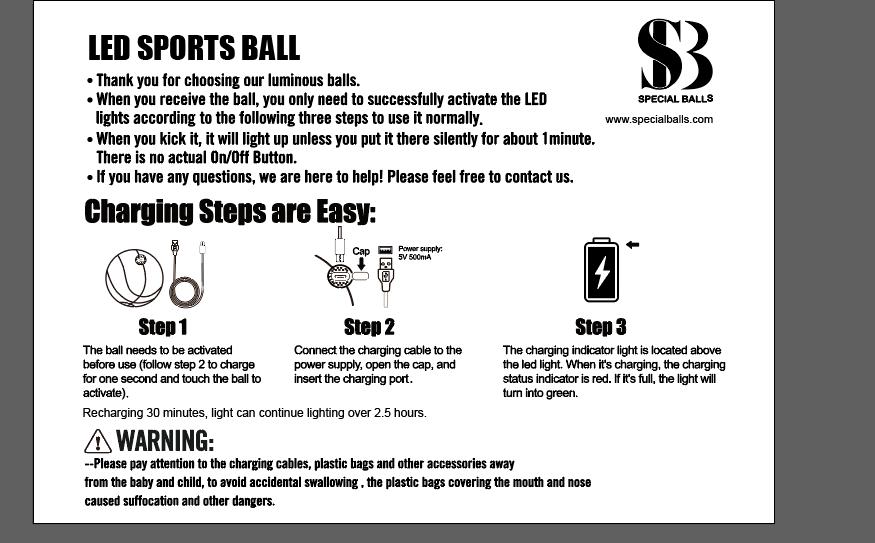 LED SPORTS BALL

SB
SPECIAL BALLS
www.specialballs.com

• Thank you for choosing our luminous balls.
• When you receive the ball, you only need to successfully activate the LED lights according to the following three steps to use it normally.
• When you kick it, it will light up unless you put it there silently for about 1minute. There is no actual On/Off Button.
• If you have any questions, we are here to help! Please feel free to contact us.

Charging Steps are Easy:

Cap
Power supply: 5V 500mA

Step 1
The ball needs to be activated before use (follow step 2 to charge for one second and touch the ball to activate).

Step 2
Connect the charging cable to the power supply, open the cap, and insert the charging port.

Step 3
The charging indicator light is located above the led light. When it's charging, the charging status indicator is red. If it's full, the light will turn into green.

Recharging 30 minutes, light can continue lighting over 2.5 hours.

WARNING:
--Please pay attention to the charging cables, plastic bags and other accessories away from the baby and child, to avoid accidental swallowing , the plastic bags covering the mouth and nose caused suffocation and other dangers.